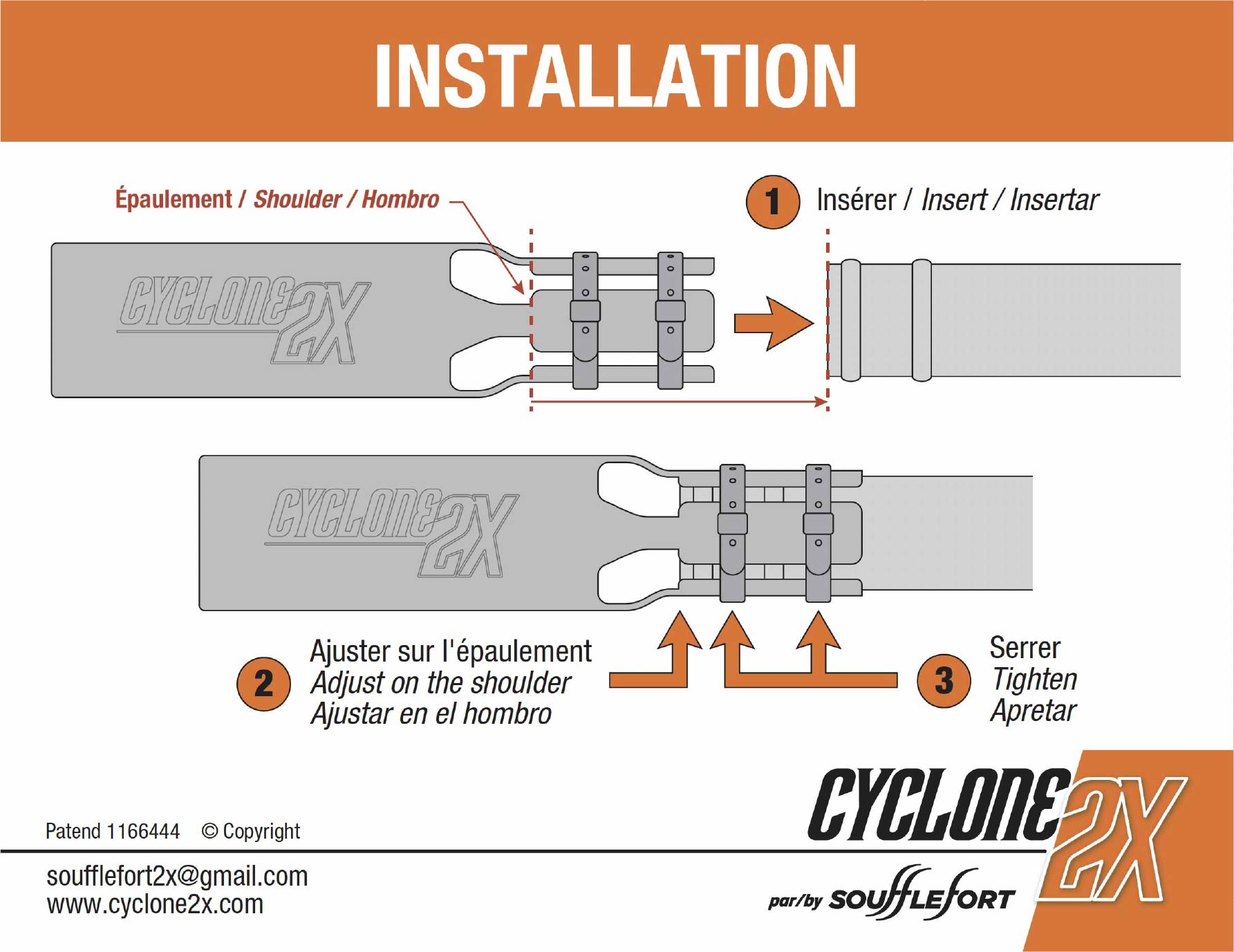 INSTALLATION

Épaulement / Shoulder / Hombro

1 Insérer / Insert / Insertar

CYCLONE 2X

CYCLONE 2X

2 Ajuster sur l'épaulement
Adjust on the shoulder
Ajustar en el hombro

3 Serrer
Tighten
Apretar

Patend 1166444 © Copyright

soufflefort2x@gmail.com
www.cyclone2x.com

CYCLONE 2X
par/by SOUFFLEFORT